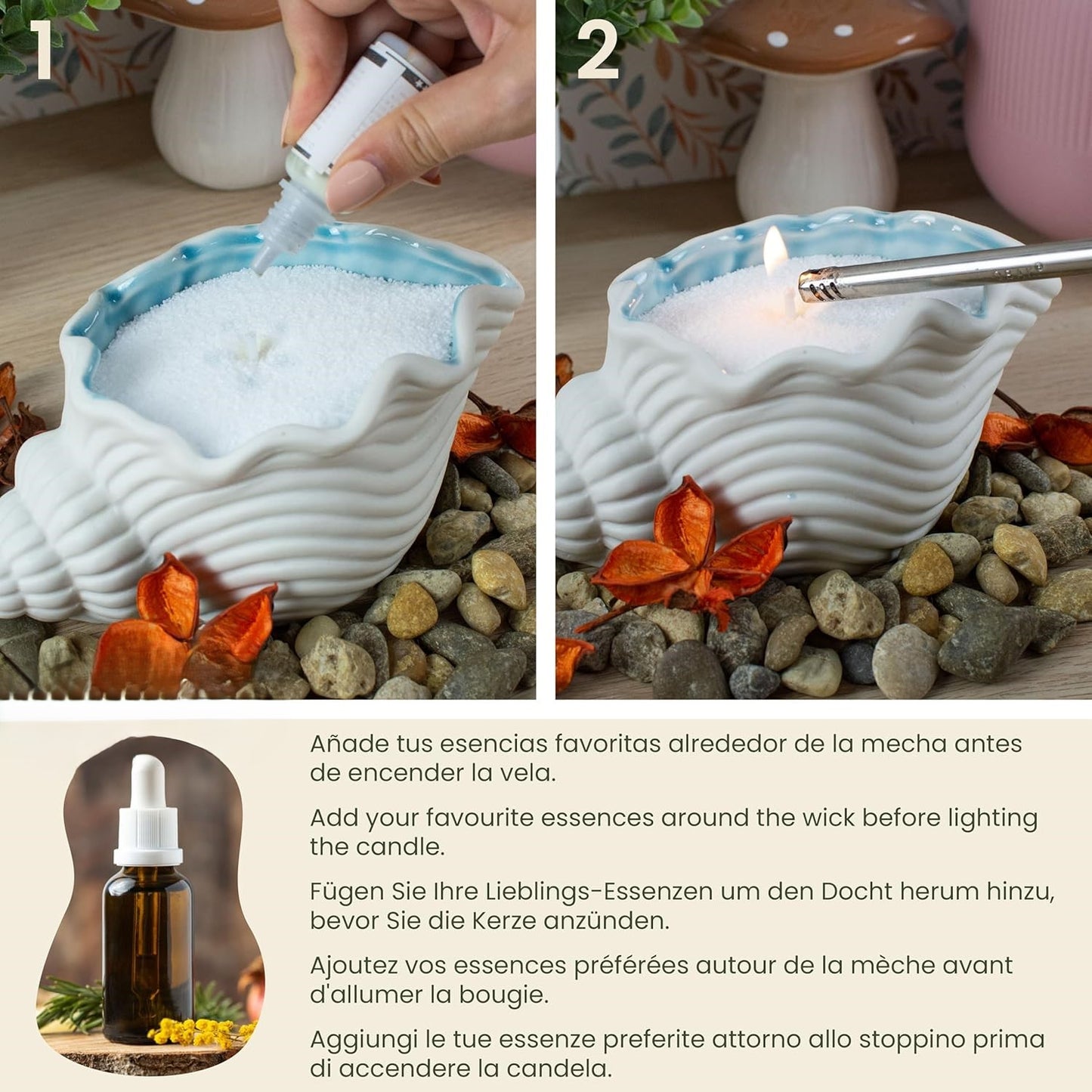 1

2

Añade tus esencias favoritas alrededor de la mecha antes de encender la vela.

Add your favourite essences around the wick before lighting the candle.

Fügen Sie Ihre Lieblings-Essenzen um den Docht herum hinzu, bevor Sie die Kerze anzünden.

Ajoutez vos essences préférées autour de la mèche avant d'allumer la bougie.

Aggiungi le tue essenze preferite attorno allo stoppino prima di accendere la candela.