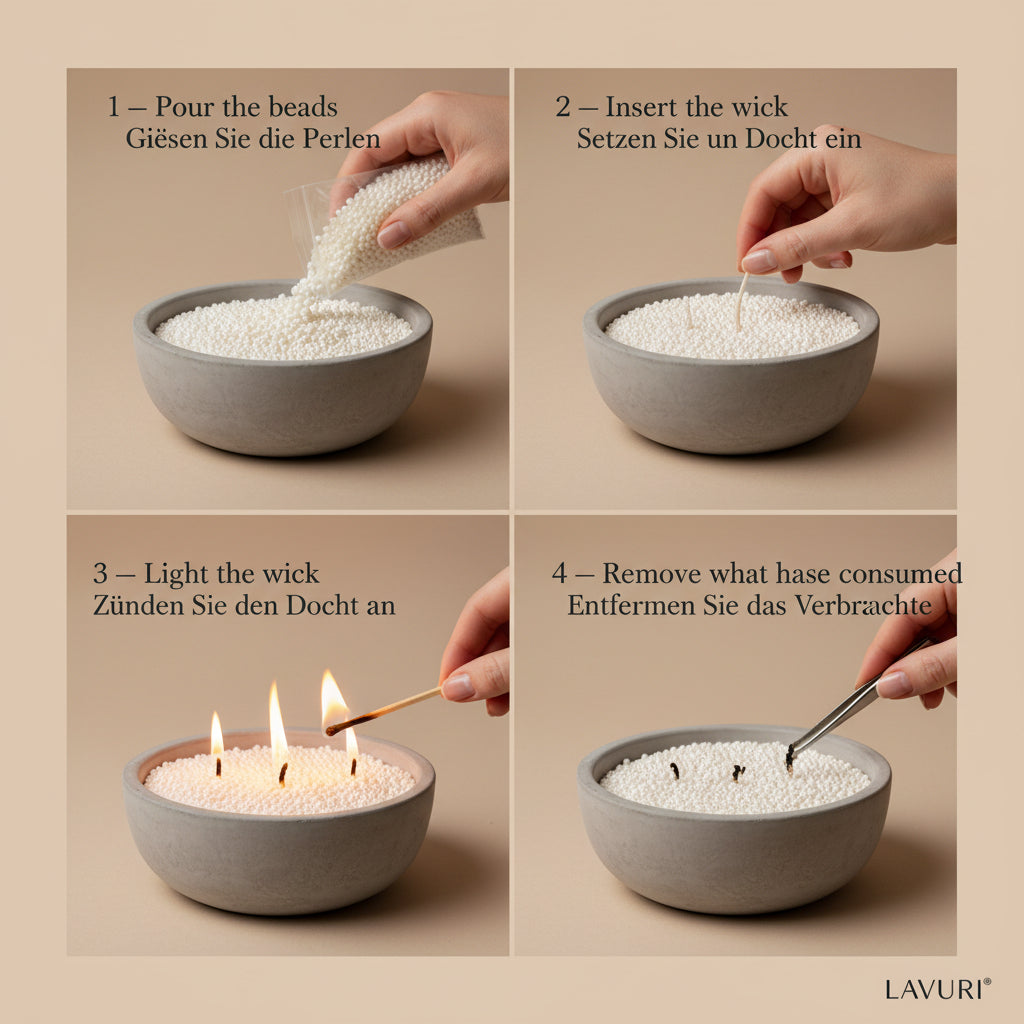 1 — Pour the beads
Giësen Sie die Perlen

2 — Insert the wick
Setzen Sie un Docht ein

3 — Light the wick
Zünden Sie den Docht an

4 — Remove what hase consumed
Entfermen Sie das Verbrachte

LAVURI®